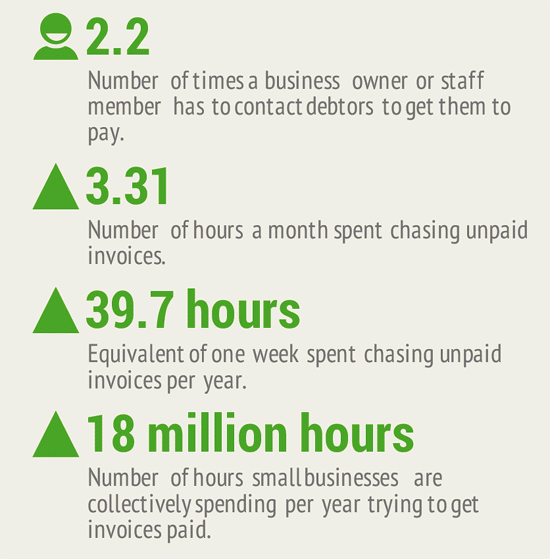 2.2

Number of times a business owner or staff member has to contact debtors to get them to pay.

3.31

Number of hours a month spent chasing unpaid invoices.

39.7 hours

Equivalent of one week spent chasing unpaid invoices per year.

18 million hours

Number of hours small businesses are collectively spending per year trying to get invoices paid.